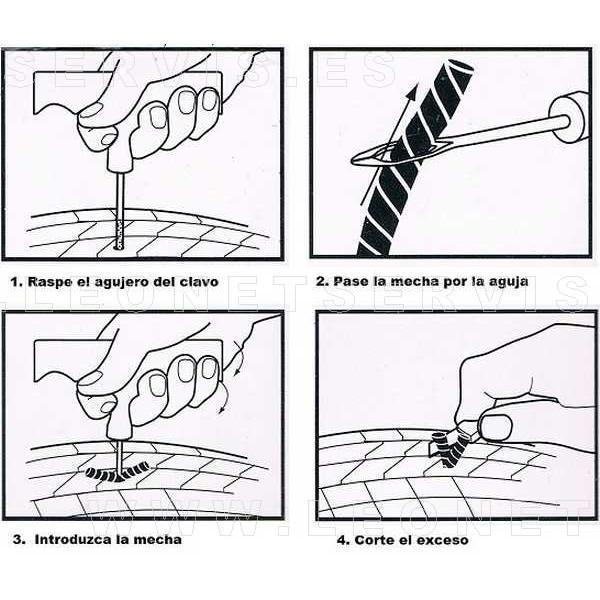 SERVIS.ES

1. Raspe el agujero del clavo

2. Pase la mecha por la aguja

LEONETSERVIS

3. Introduzca la mecha

4. Corte el exceso

WWW.LEONET