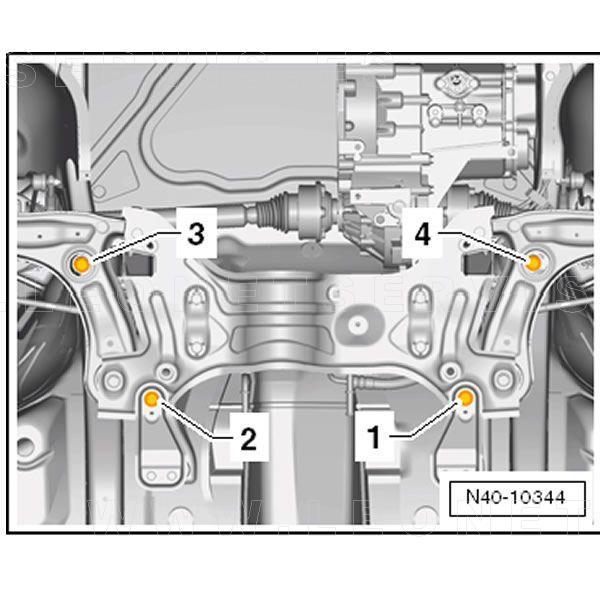 3
4
2
1
N40-10344