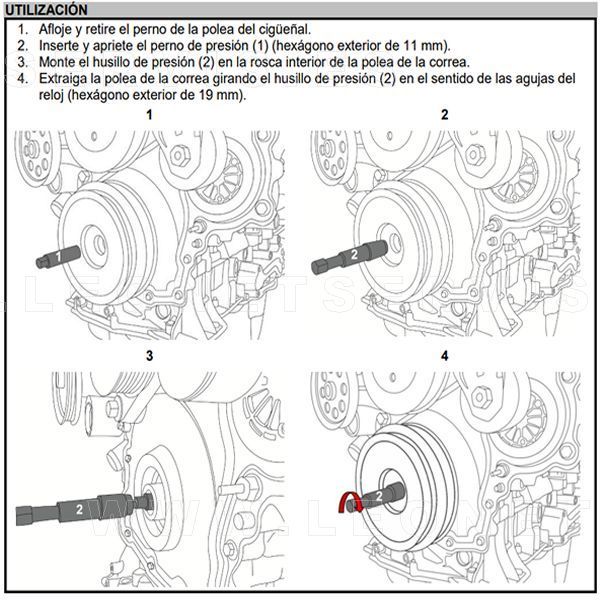 UTILIZACIÓN

1. Afloje y retire el perno de la polea del cigüeñal.
2. Inserte y apriete el perno de presión (1) (hexágono exterior de 11 mm).
3. Monte el husillo de presión (2) en la rosca interior de la polea de la correa.
4. Extraiga la polea de la correa girando el husillo de presión (2) en el sentido de las agujas del reloj (hexágono exterior de 19 mm).

1

1

2

2

3

2

4

2