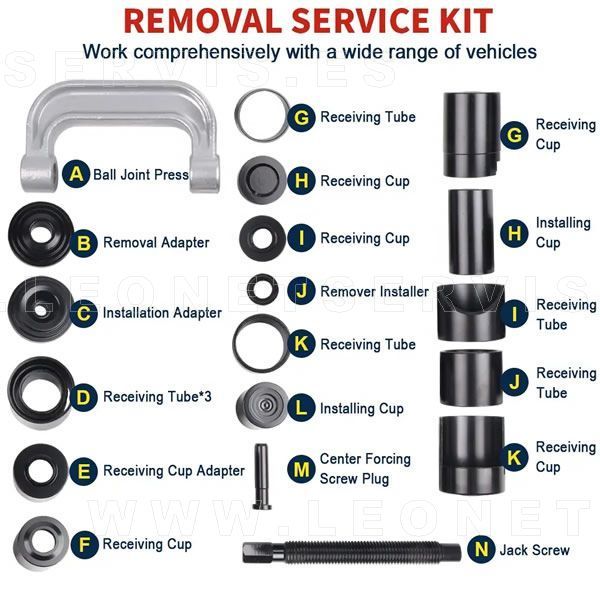 REMOVAL SERVICE KIT
Work comprehensively with a wide range of vehicles

SERVIS.ES

A Ball Joint Press
B Removal Adapter
C Installation Adapter
D Receiving Tube*3
E Receiving Cup Adapter
F Receiving Cup

G Receiving Tube
H Receiving Cup
I Receiving Cup
J Remover Installer
K Receiving Tube
L Installing Cup
M Center Forcing Screw Plug

G Receiving Cup
H Installing Cup
I Receiving Tube
J Receiving Tube
K Receiving Cup
N Jack Screw

LEONETSERVIS

WWW.LEONET