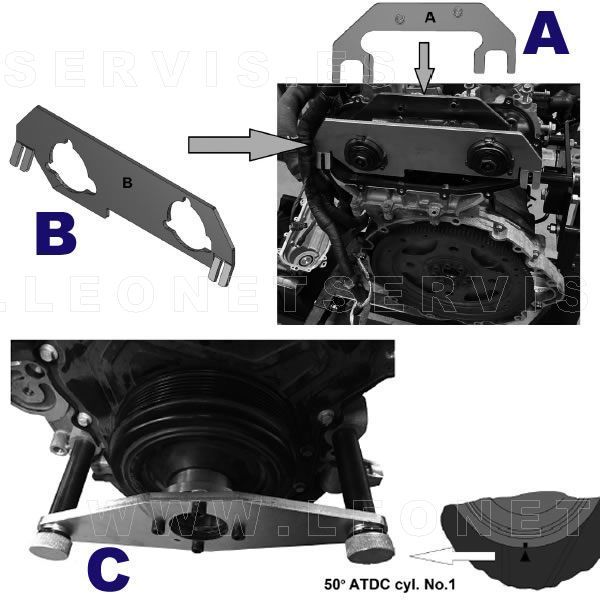 A

A

SERVIS.ES

B

B

.LEONETSERVIS

WWW.LEONET

C

50° ATDC cyl. No.1