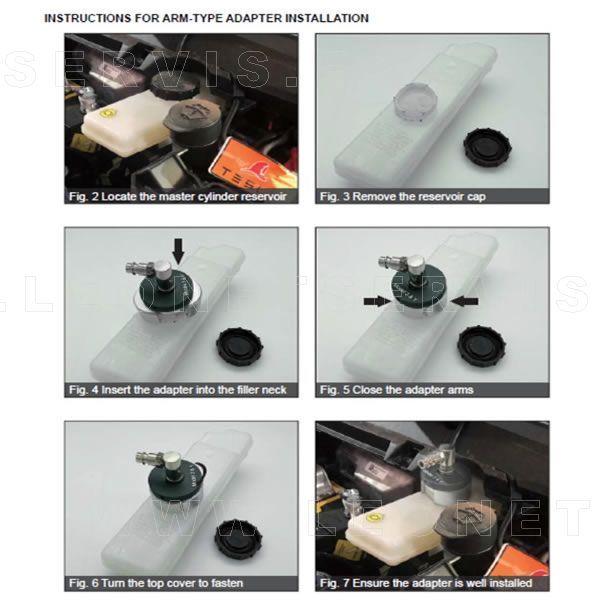 INSTRUCTIONS FOR ARM-TYPE ADAPTER INSTALLATION

Fig. 2 Locate the master cylinder reservoir

Fig. 3 Remove the reservoir cap

Fig. 4 Insert the adapter into the filler neck

Fig. 5 Close the adapter arms

Fig. 6 Turn the top cover to fasten

Fig. 7 Ensure the adapter is well installed