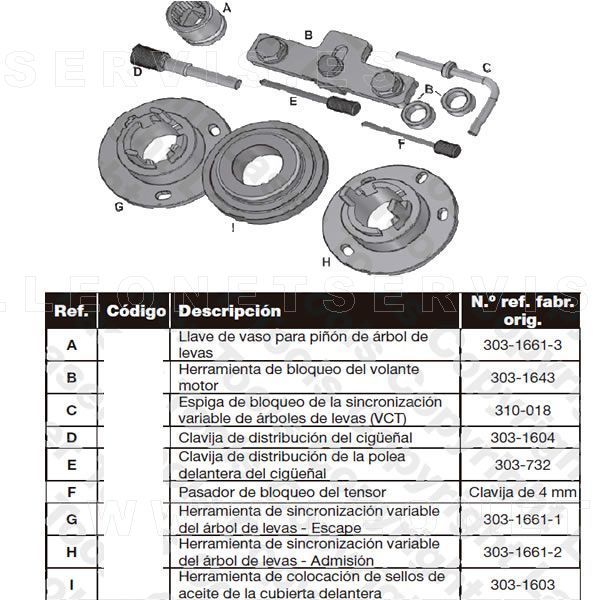 A
B
C
D
E
B
F
G
I
H

| Ref. | Código | Descripción | N.º ref. fabr. orig. |
|---|---|---|---|
| A | | Llave de vaso para piñón de árbol de levas | 303-1661-3 |
| B | | Herramienta de bloqueo del volante motor | 303-1643 |
| C | | Espiga de bloqueo de la sincronización variable de árboles de levas (VCT) | 310-018 |
| D | | Clavija de distribución del cigüeñal | 303-1604 |
| E | | Clavija de distribución de la polea delantera del cigüeñal | 303-732 |
| F | | Pasador de bloqueo del tensor | Clavija de 4 mm |
| G | | Herramienta de sincronización variable del árbol de levas - Escape | 303-1661-1 |
| H | | Herramienta de sincronización variable del árbol de levas - Admisión | 303-1661-2 |
| I | | Herramienta de colocación de sellos de aceite de la cubierta delantera | 303-1603 |