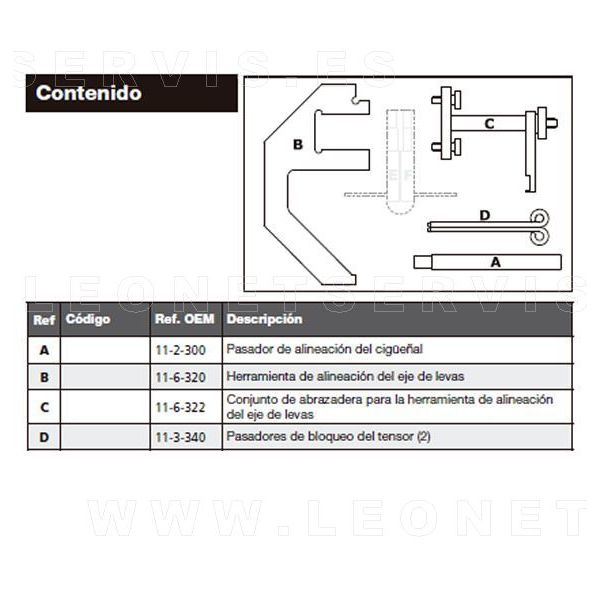 SERVIS.ES

Contenido

B
C
E F
D
A

LEONETSERVIS

| Ref | Código | Ref. OEM | Descripción |
|---|---|---|---|
| A | | 11-2-300 | Pasador de alineación del cigüeñal |
| B | | 11-6-320 | Herramienta de alineación del eje de levas |
| C | | 11-6-322 | Conjunto de abrazadera para la herramienta de alineación del eje de levas |
| D | | 11-3-340 | Pasadores de bloqueo del tensor (2) |

WWW.LEONET